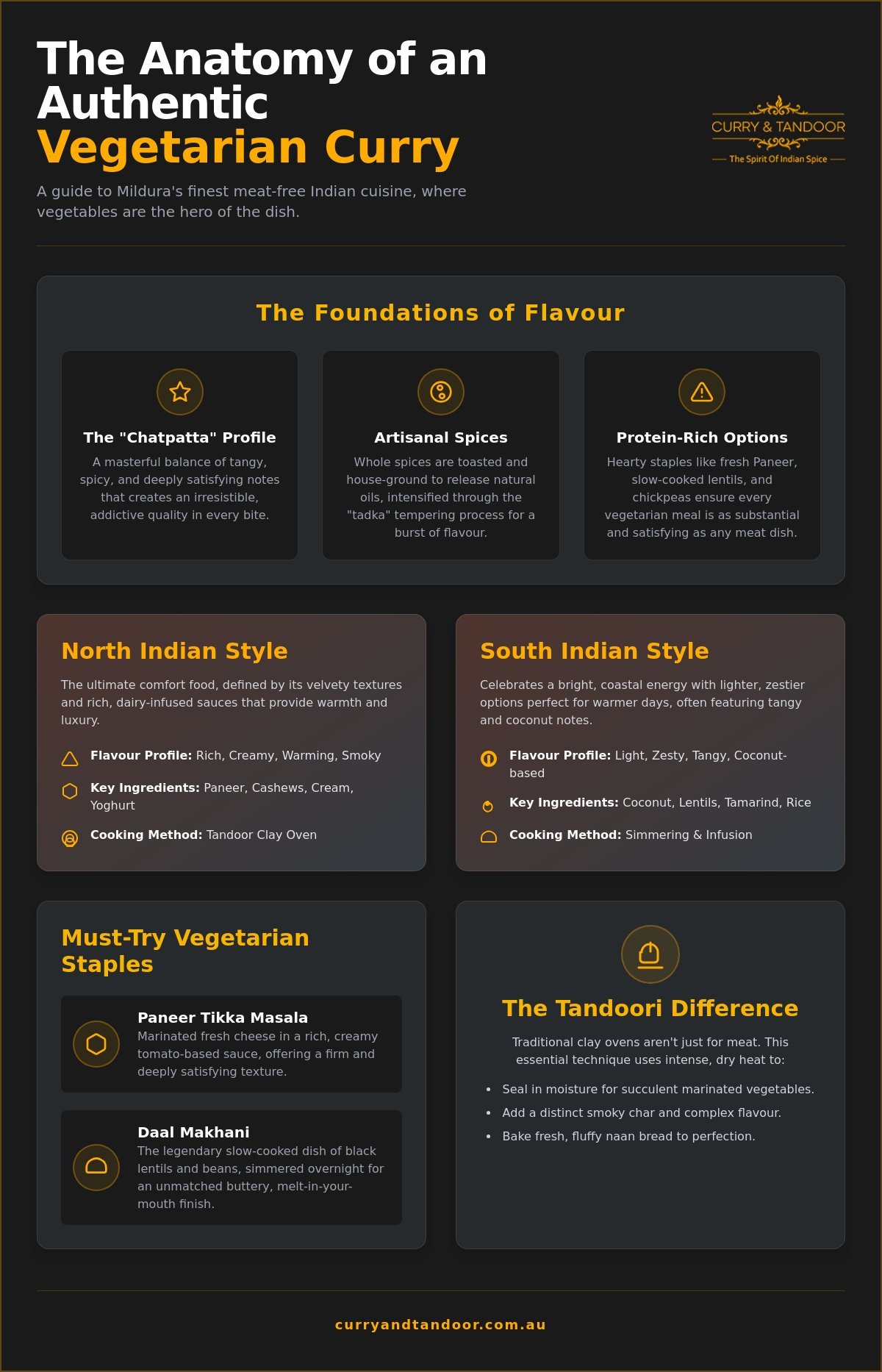 The Anatomy of an Authentic Vegetarian Curry

A guide to Mildura's finest meat-free Indian cuisine, where vegetables are the hero of the dish.

CURRY & TANDOOR
The Spirit Of Indian Spice

The Foundations of Flavour

The "Chatpatta" Profile
A masterful balance of tangy, spicy, and deeply satisfying notes that creates an irresistible, addictive quality in every bite.

Artisanal Spices
Whole spices are toasted and house-ground to release natural oils, intensified through the "tadka" tempering process for a burst of flavour.

Protein-Rich Options
Hearty staples like fresh Paneer, slow-cooked lentils, and chickpeas ensure every vegetarian meal is as substantial and satisfying as any meat dish.

North Indian Style

The ultimate comfort food, defined by its velvety textures and rich, dairy-infused sauces that provide warmth and luxury.

Flavour Profile: Rich, Creamy, Warming, Smoky

Key Ingredients: Paneer, Cashews, Cream, Yoghurt

Cooking Method: Tandoor Clay Oven

South Indian Style

Celebrates a bright, coastal energy with lighter, zestier options perfect for warmer days, often featuring tangy and coconut notes.

Flavour Profile: Light, Zesty, Tangy, Coconut-based

Key Ingredients: Coconut, Lentils, Tamarind, Rice

Cooking Method: Simmering & Infusion

Must-Try Vegetarian Staples

Paneer Tikka Masala
Marinated fresh cheese in a rich, creamy tomato-based sauce, offering a firm and deeply satisfying texture.

Daal Makhani
The legendary slow-cooked dish of black lentils and beans, simmered overnight for an unmatched buttery, melt-in-your-mouth finish.

The Tandoori Difference

Traditional clay ovens aren't just for meat. This essential technique uses intense, dry heat to:

• Seal in moisture for succulent marinated vegetables.
• Add a distinct smoky char and complex flavour.
• Bake fresh, fluffy naan bread to perfection.

curryandtandoor.com.au